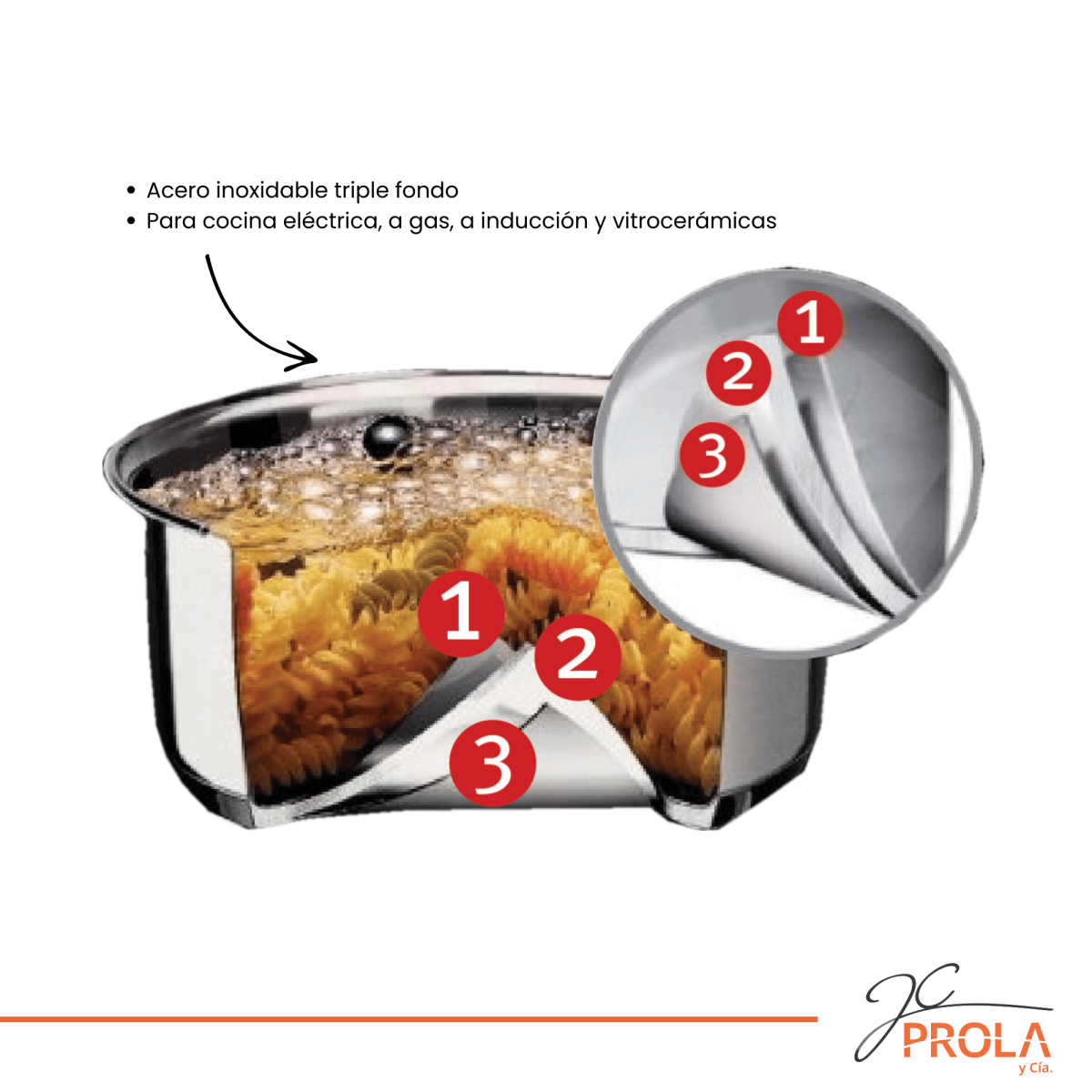 • Acero inoxidable triple fondo
• Para cocina eléctrica, a gas, a inducción y vitrocerámicas

1
2
3

1
2
3

JC
PROLA
y Cía.